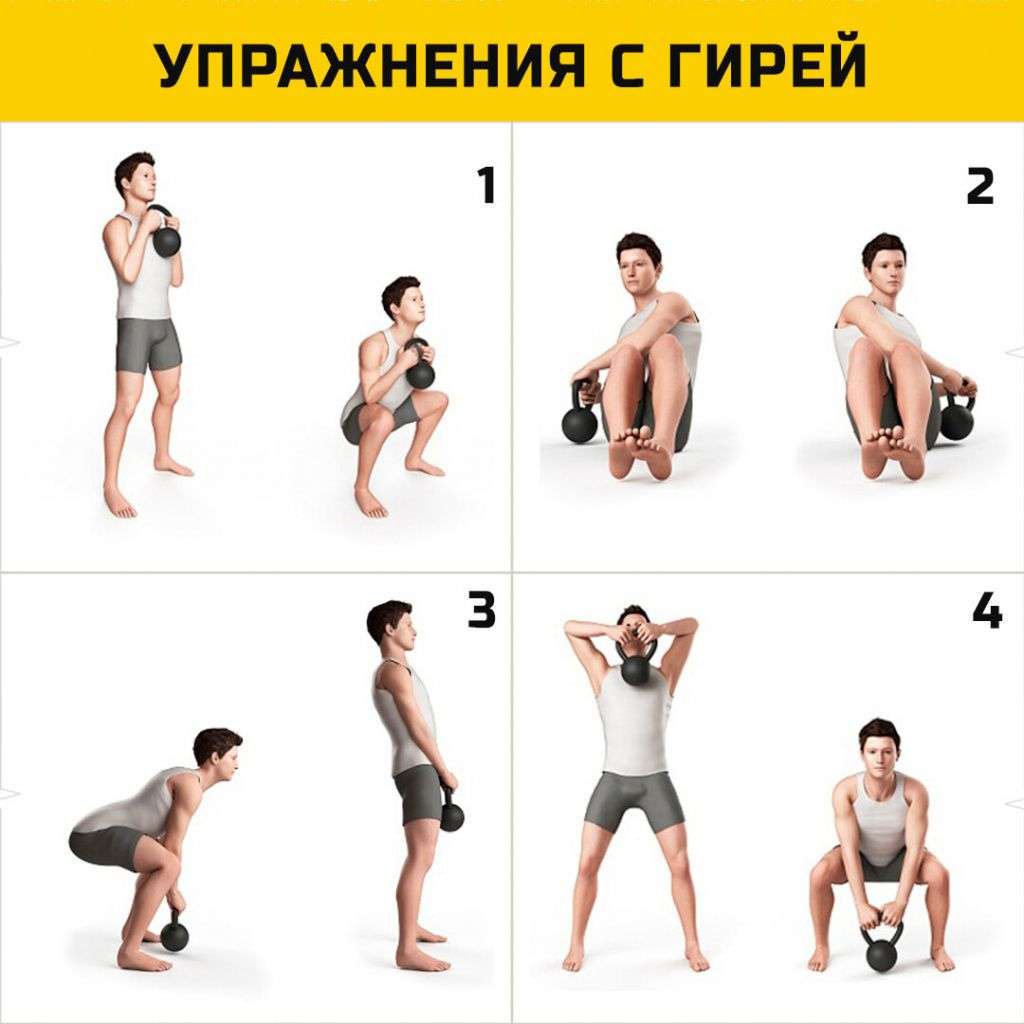 УПРАЖНЕНИЯ С ГИРЕЙ

1

2

3

4